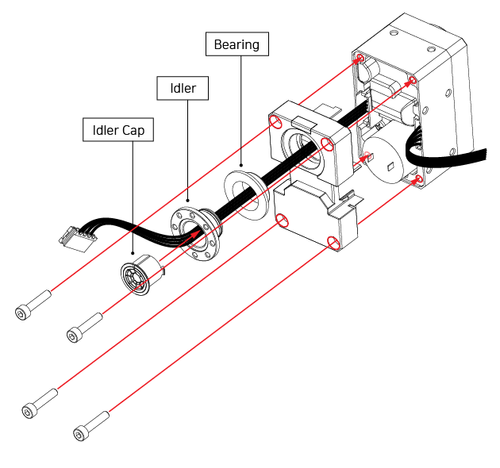 Bearing

Idler

Idler Cap